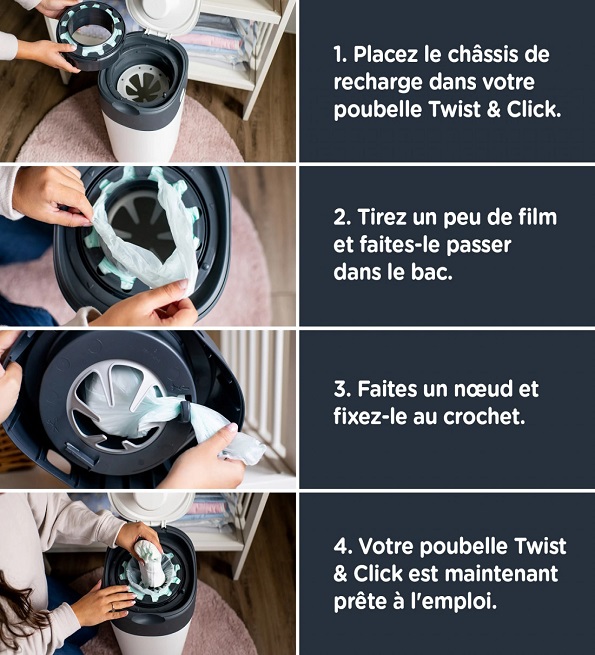 1. Placez le châssis de recharge dans votre poubelle Twist & Click.

2. Tirez un peu de film et faites-le passer dans le bac.

3. Faites un nœud et fixez-le au crochet.

4. Votre poubelle Twist & Click est maintenant prête à l'emploi.